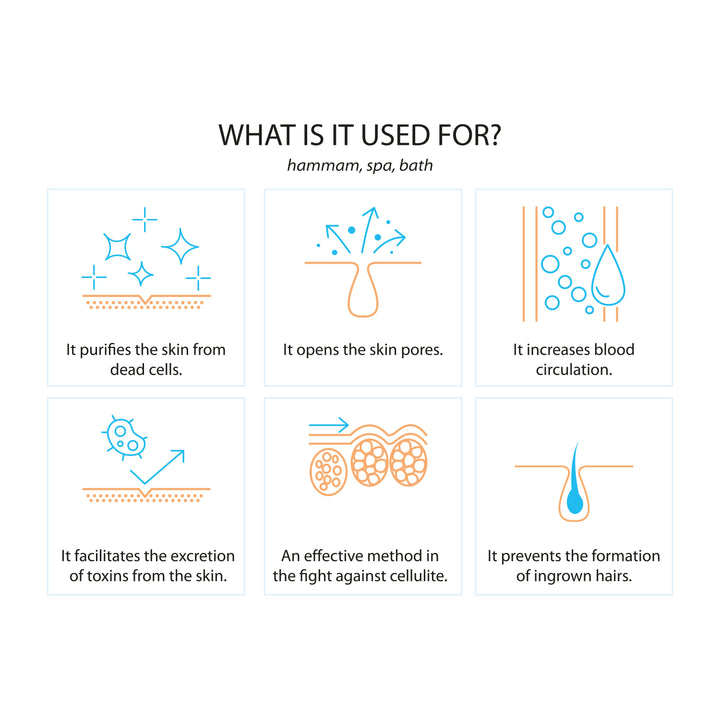 WHAT IS IT USED FOR?

hammam, spa, bath

It purifies the skin from dead cells.

It opens the skin pores.

It increases blood circulation.

It facilitates the excretion of toxins from the skin.

An effective method in the fight against cellulite.

It prevents the formation of ingrown hairs.